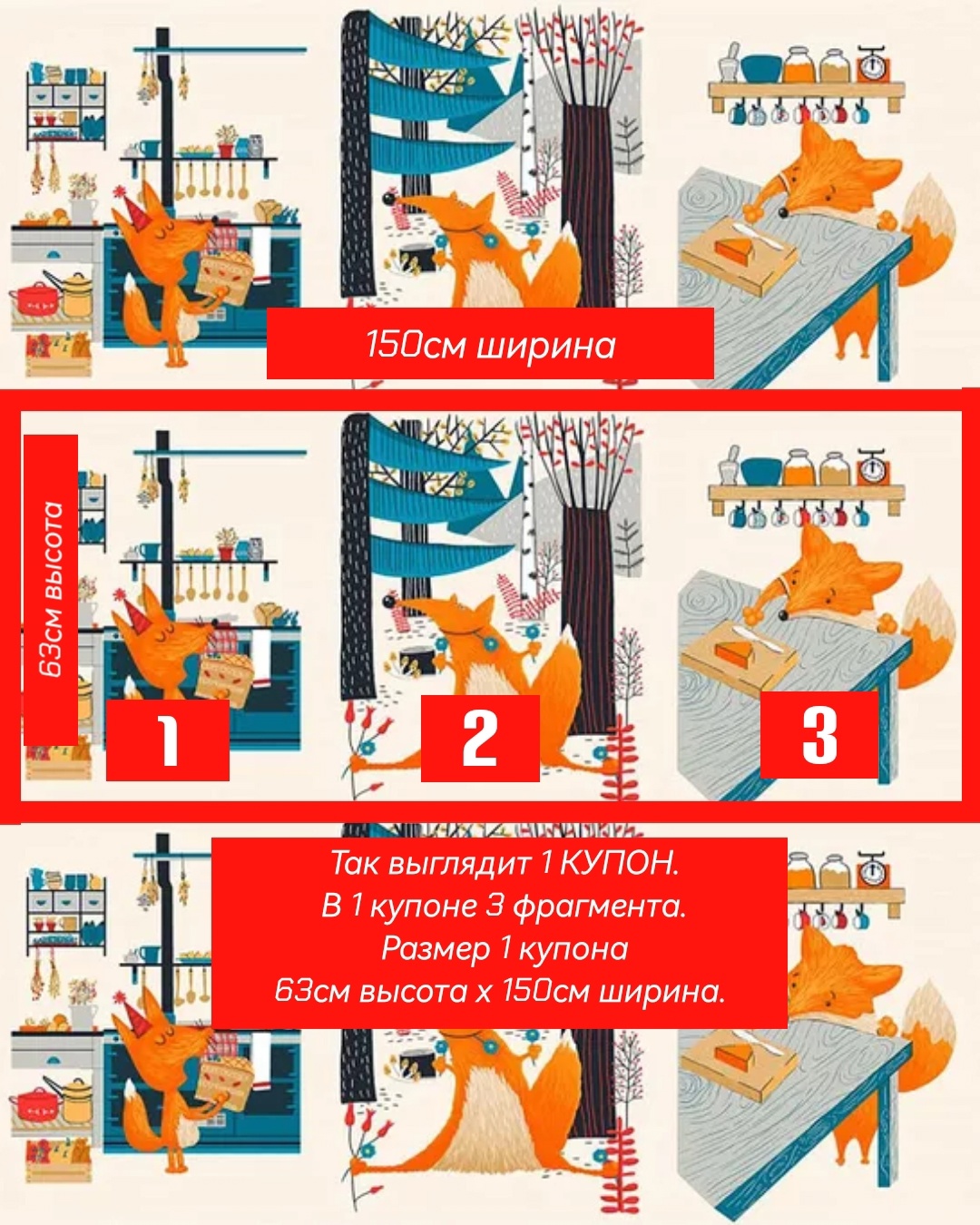 150см ширина

63см высота

1

2

3

Так выглядит 1 КУПОН.
В 1 купоне 3 фрагмента.
Размер 1 купона
63см высота х 150см ширина.